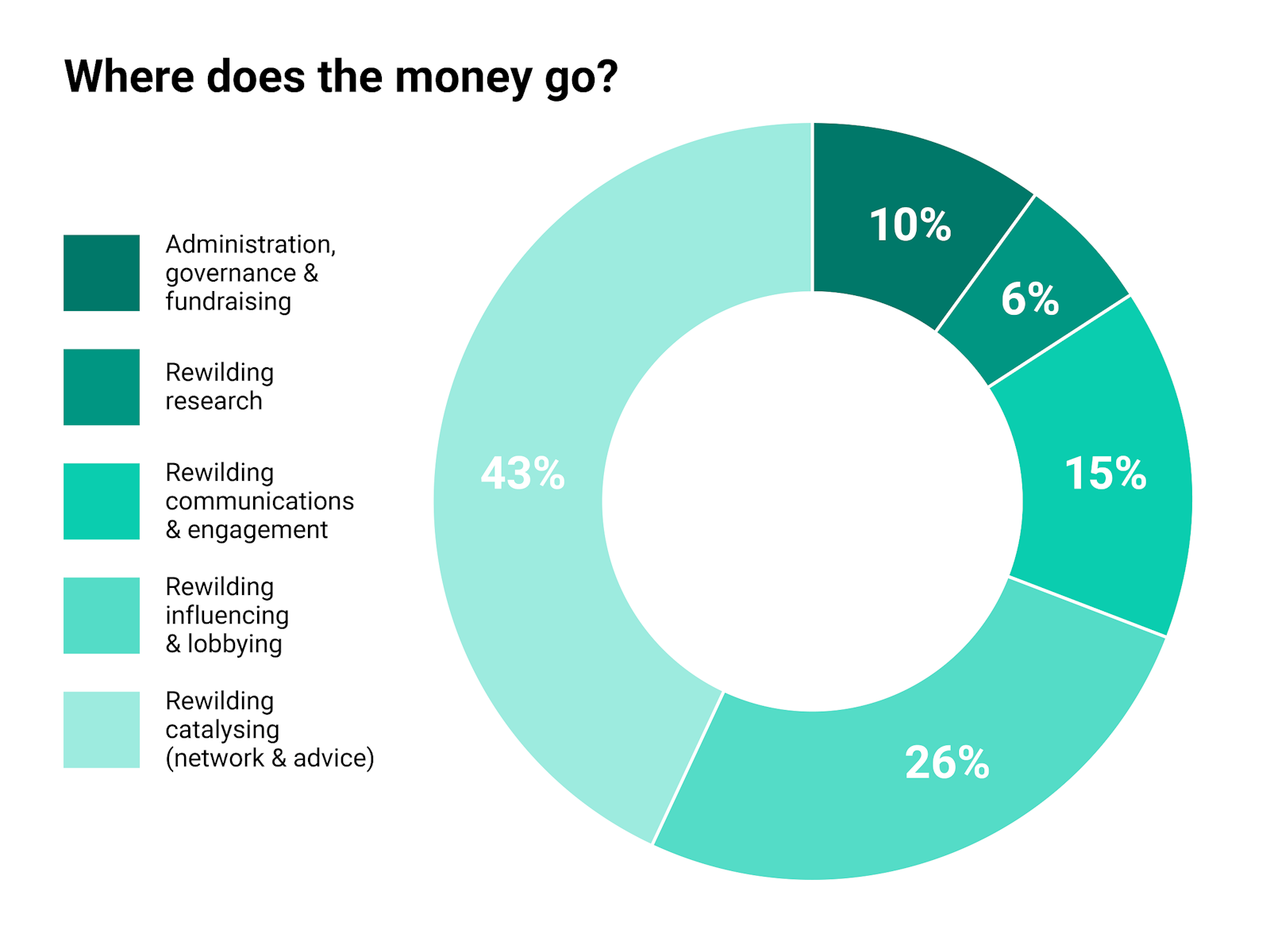 Where does the money go?

Administration, governance & fundraising

Rewilding research

Rewilding communications & engagement

Rewilding influencing & lobbying

Rewilding catalysing (network & advice)

10%

6%

15%

26%

43%