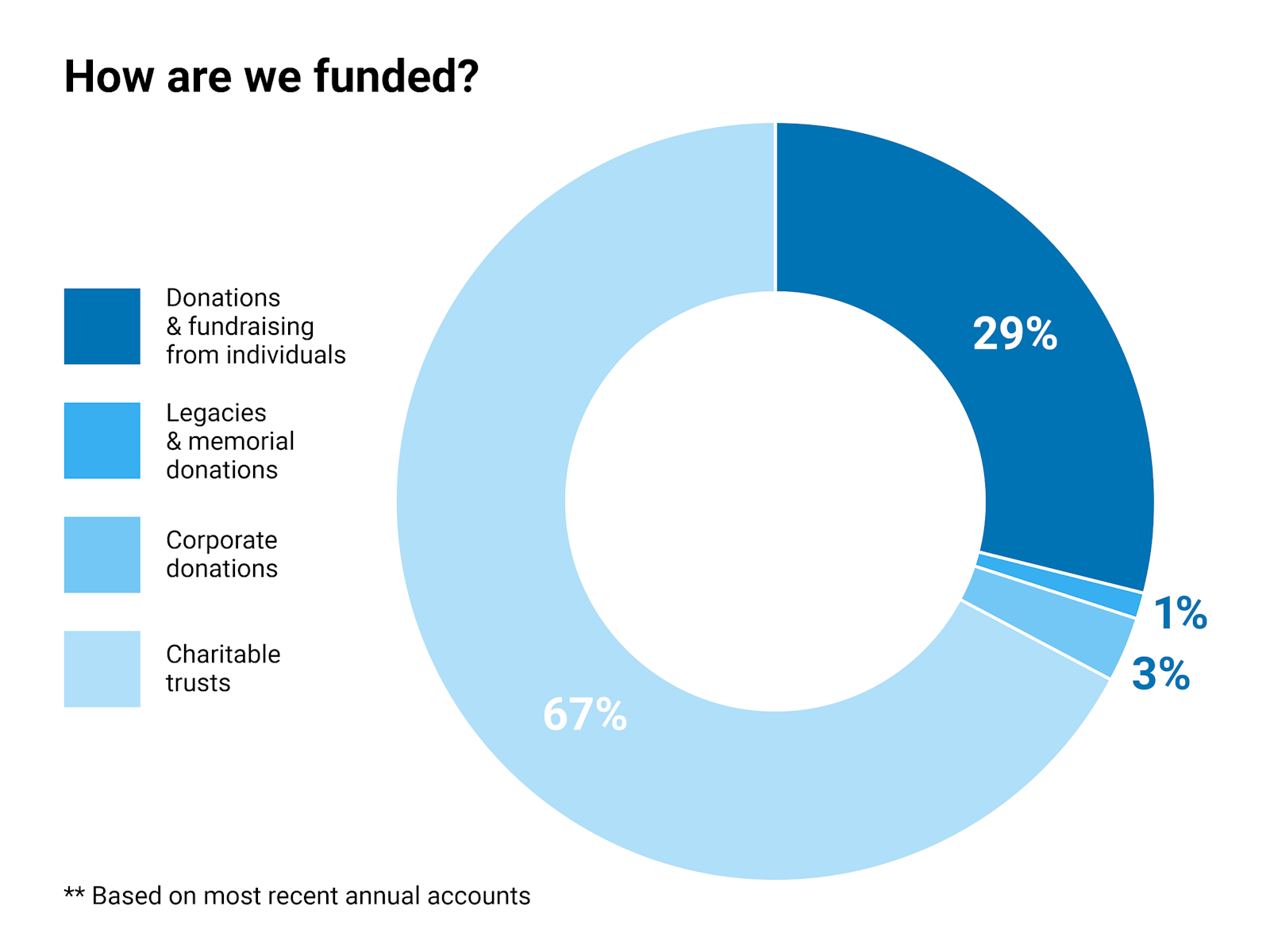 How are we funded?

Donations & fundraising from individuals

Legacies & memorial donations

Corporate donations

Charitable trusts

29%

1%

3%

67%

** Based on most recent annual accounts